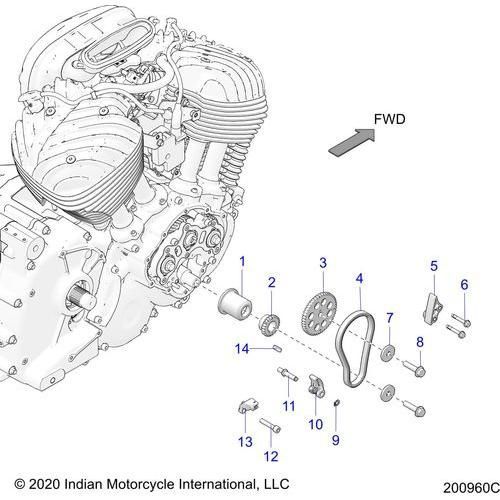 FWD

1
2
3
4
5
6
7
8
14
11
10
9
13
12

© 2020 Indian Motorcycle International, LLC
200960C