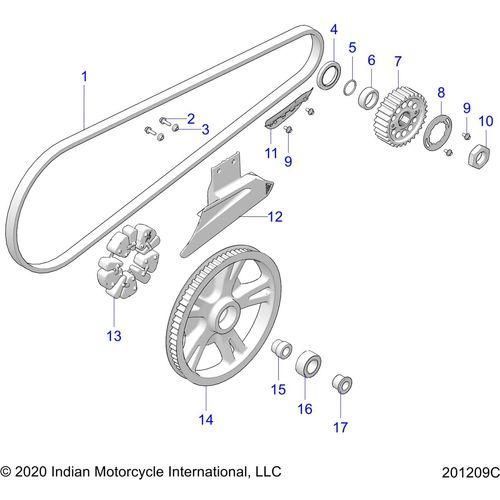 1
2
3
4
5
6
7
8
9
10
11
9
12
13
14
15
16
17

© 2020 Indian Motorcycle International, LLC

201209C