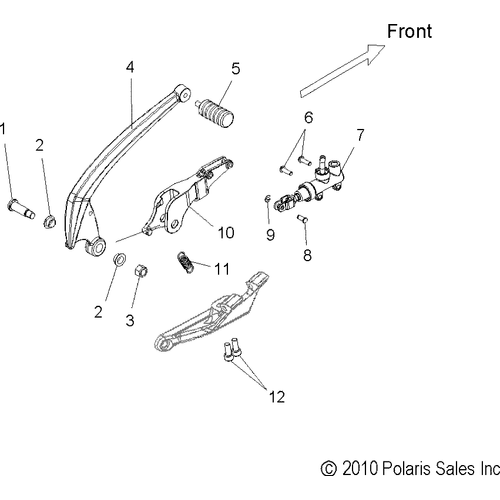 Front

4

5

6

7

1

2

10

9

8

11

2

3

12

© 2010 Polaris Sales Inc