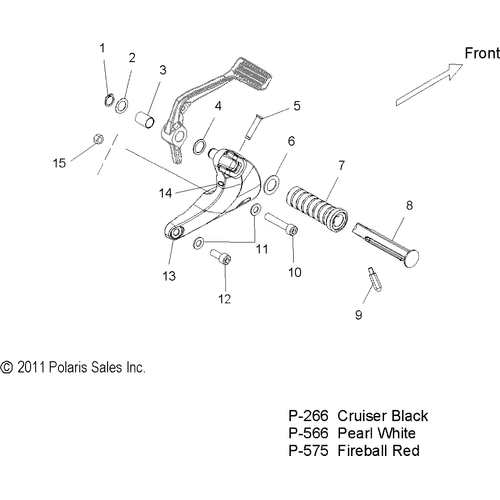 Front

1
2
3
4
5
6
7
8
9
10
11
12
13
14
15

© 2011 Polaris Sales Inc.

P-266 Cruiser Black
P-566 Pearl White
P-575 Fireball Red