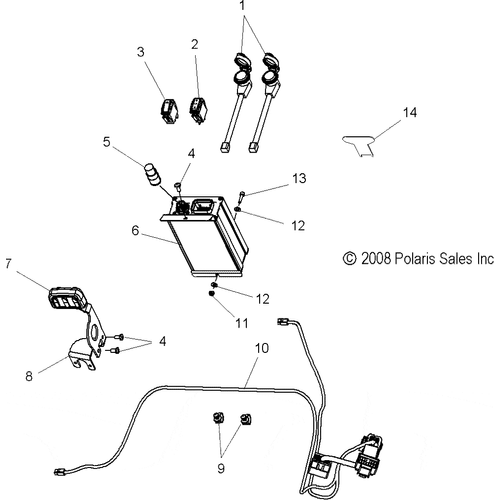 1
3
2
14
5
4
13
12
6
© 2008 Polaris Sales Inc
7
12
11
4
10
8
9