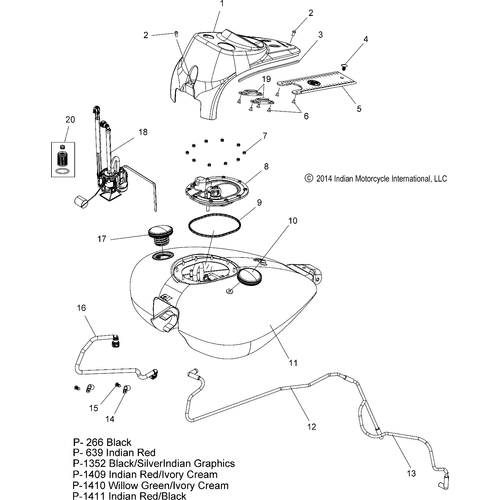 1
2
2
3
4
19
5
6
20
18
7
8
© 2014 Indian Motorcycle International, LLC
9
10
17
16
11
15
14
12
13

P- 266 Black
P- 639 Indian Red
P-1352 Black/SilverIndian Graphics
P-1409 Indian Red/Ivory Cream
P-1410 Willow Green/Ivory Cream
P-1411 Indian Red/Black