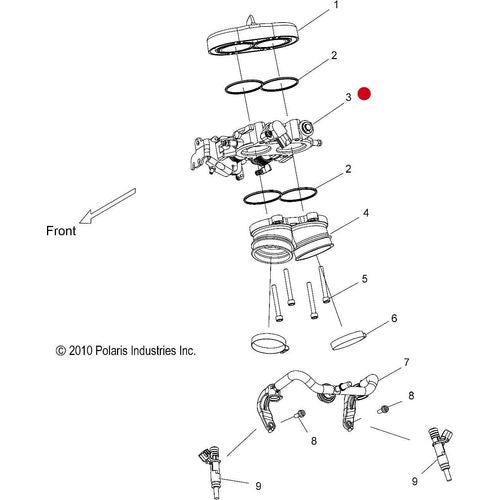 1
2
3
2
Front
4
5
6
© 2010 Polaris Industries Inc.
7
8
8
9
9