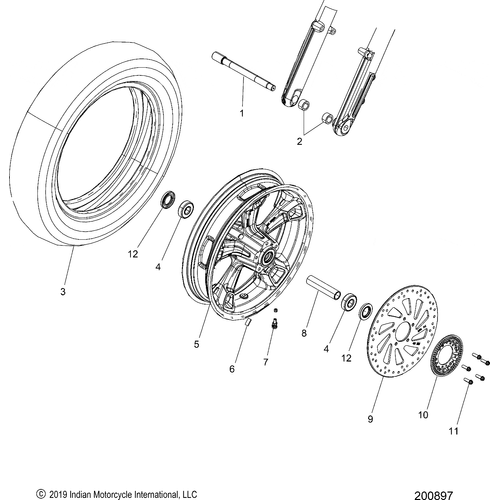 1

2

3

12

4

5

6

7

8

4

12

9

10

11

© 2019 Indian Motorcycle International, LLC

200897