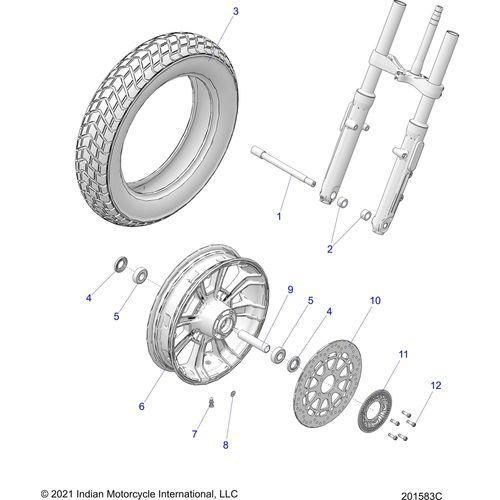 3

1

2

4

5

9

5

4

10

11

12

6

7

8

© 2021 Indian Motorcycle International, LLC

201583C