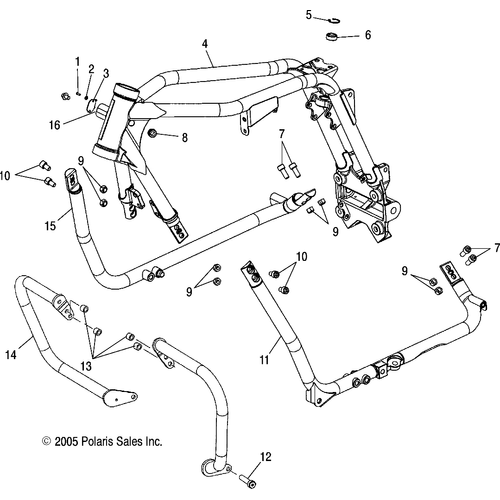 5
6
4
1
2
3
16
8
7
10
9
15
9
7
10
9
9
14
13
11
© 2005 Polaris Sales Inc.
12