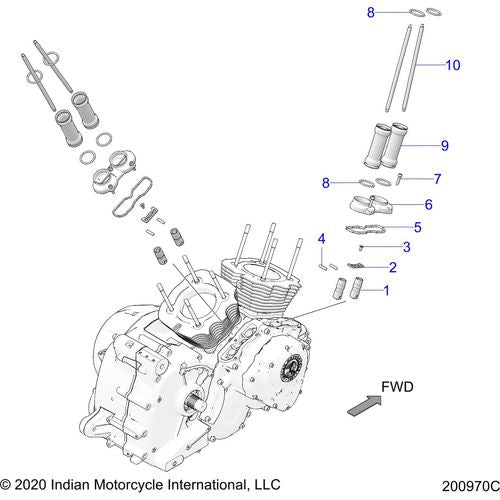 8
10
9
8
7
6
5
4
3
2
1
FWD
© 2020 Indian Motorcycle International, LLC
200970C