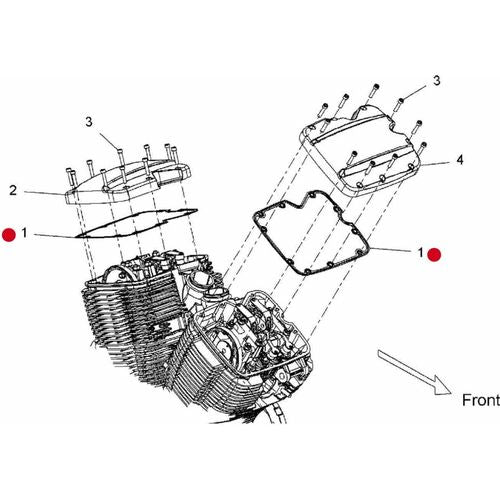 3
3
2
4
1
1
Front