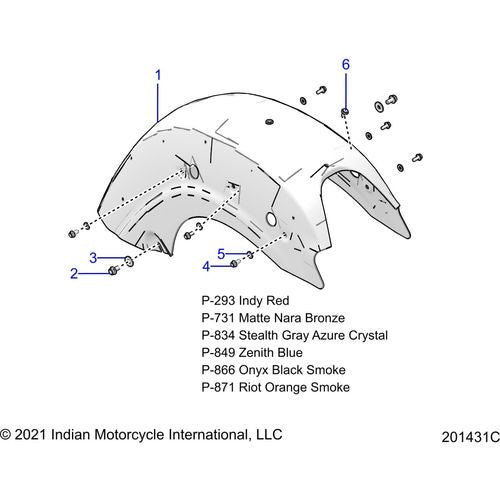 1

6

3

2

5

4

P-293 Indy Red
P-731 Matte Nara Bronze
P-834 Stealth Gray Azure Crystal
P-849 Zenith Blue
P-866 Onyx Black Smoke
P-871 Riot Orange Smoke

© 2021 Indian Motorcycle International, LLC

201431C