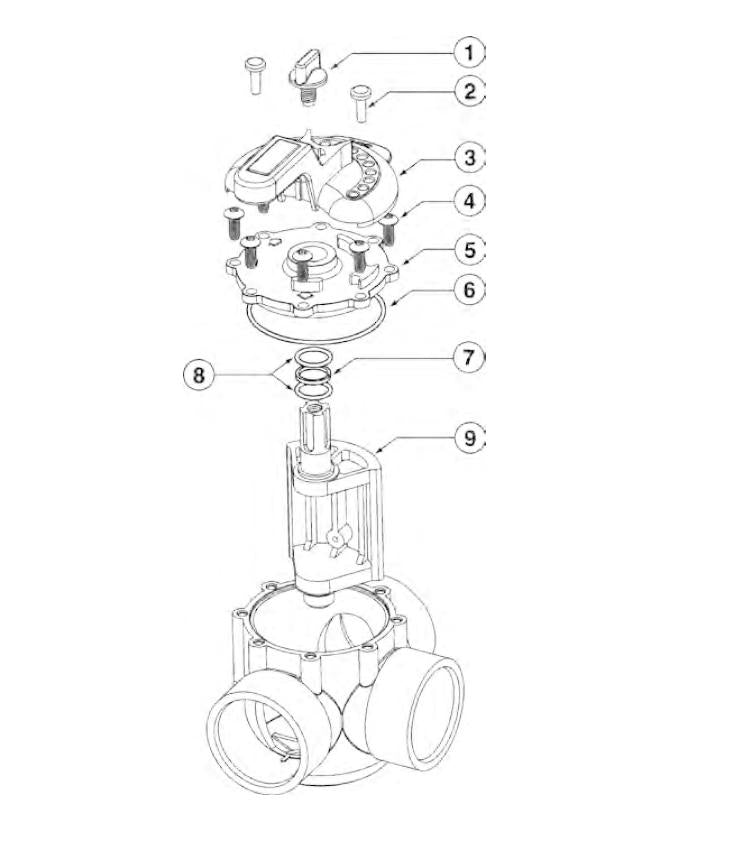 1
2
3
4
5
6
7
8
9