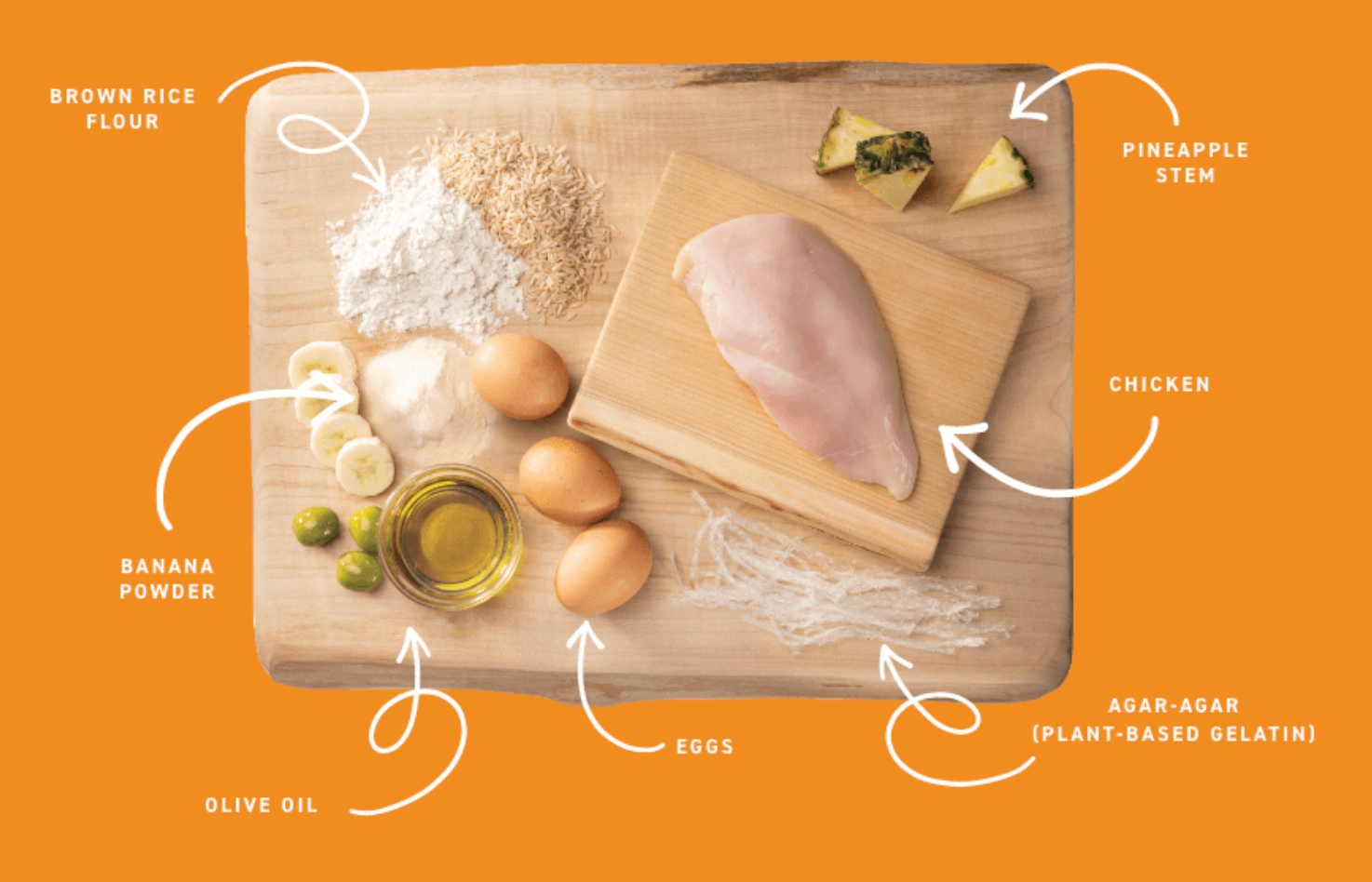 BROWN RICE FLOUR

PINEAPPLE STEM

CHICKEN

BANANA POWDER

AGAR-AGAR (PLANT-BASED GELATIN)

EGGS

OLIVE OIL