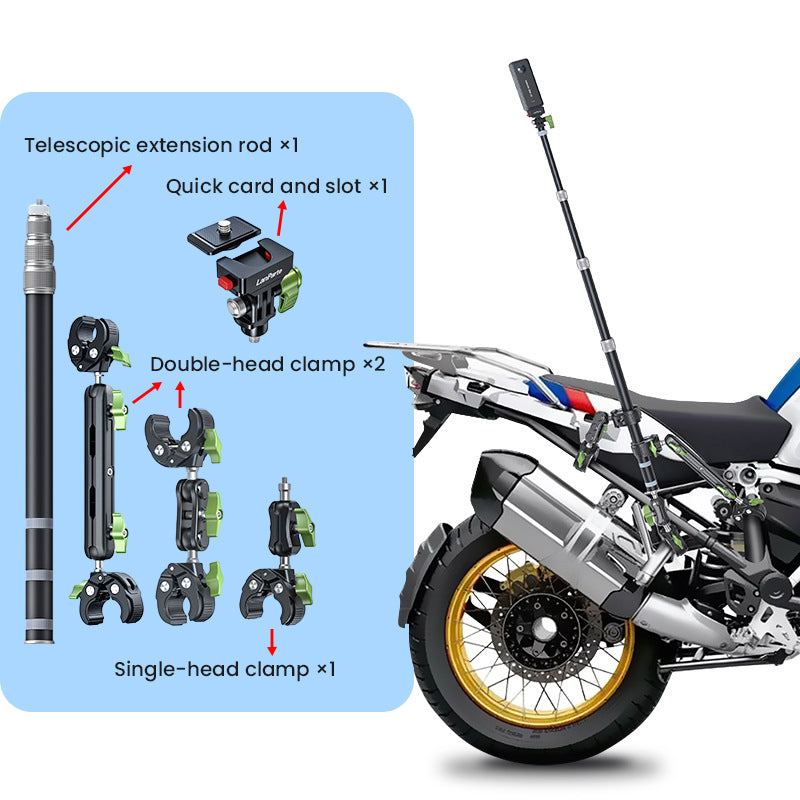 Telescopic extension rod ×1

Quick card and slot ×1

LanParte

Double-head clamp ×2

Single-head clamp ×1